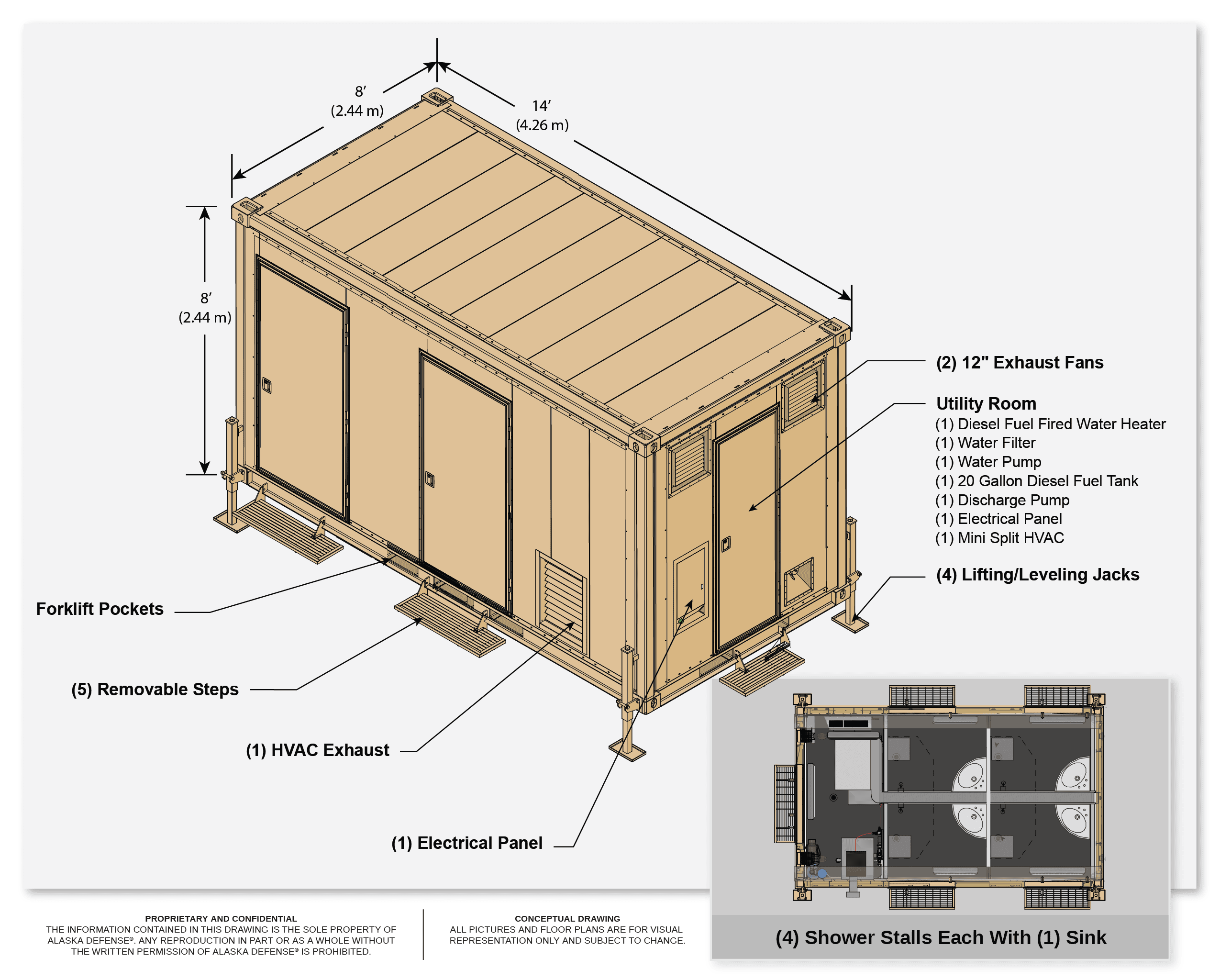 8′
(2.44 m)

14′
(4.26 m)

8′
(2.44 m)

(2) 12" Exhaust Fans

Utility Room
(1) Diesel Fuel Fired Water Heater
(1) Water Filter
(1) Water Pump
(1) 20 Gallon Diesel Fuel Tank
(1) Discharge Pump
(1) Electrical Panel
(1) Mini Split HVAC

(4) Lifting/Leveling Jacks

Forklift Pockets

(5) Removable Steps

(1) HVAC Exhaust

(1) Electrical Panel

(4) Shower Stalls Each With (1) Sink

PROPRIETARY AND CONFIDENTIAL
THE INFORMATION CONTAINED IN THIS DRAWING IS THE SOLE PROPERTY OF ALASKA DEFENSE®. ANY REPRODUCTION IN PART OR AS A WHOLE WITHOUT THE WRITTEN PERMISSION OF ALASKA DEFENSE® IS PROHIBITED.

CONCEPTUAL DRAWING
ALL PICTURES AND FLOOR PLANS ARE FOR VISUAL REPRESENTATION ONLY AND SUBJECT TO CHANGE.